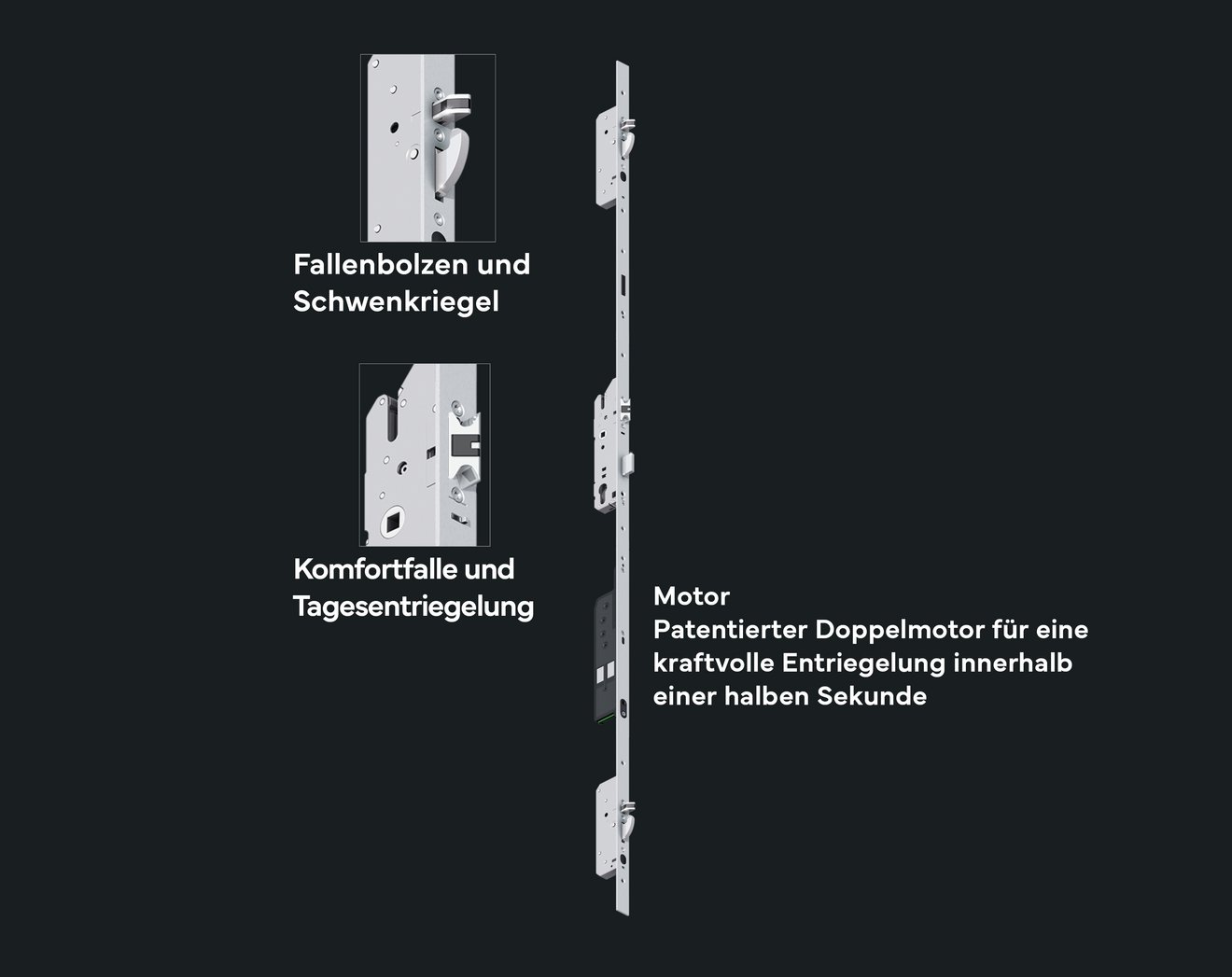 Fallenbolzen und Schwenkriegel

Komfortfalle und Tagesentriegelung

Motor
Patentierter Doppelmotor für eine kraftvolle Entriegelung innerhalb einer halben Sekunde